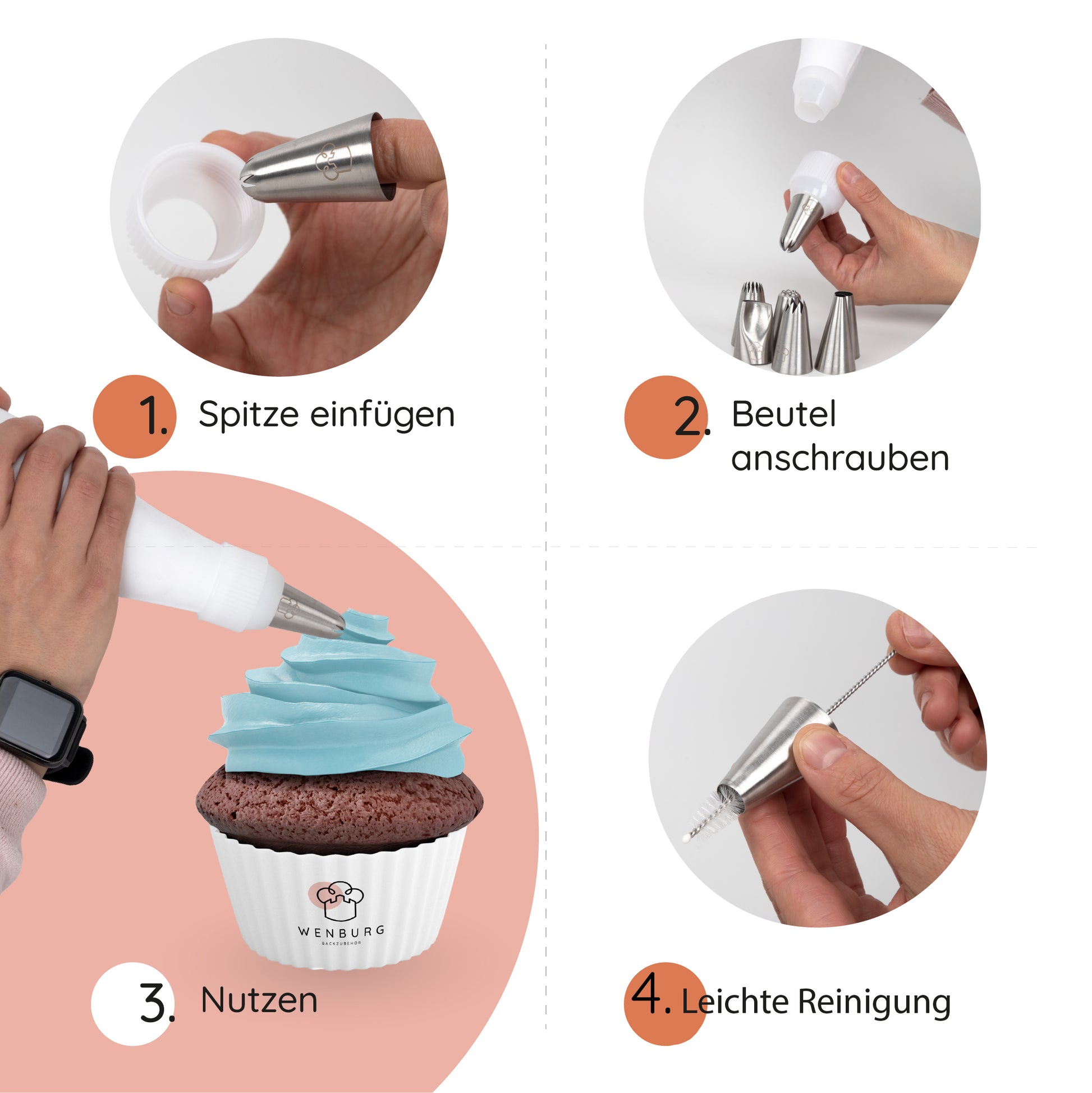 1. Spitze einfügen

2. Beutel anschrauben

WENBURG
BACKZUBEHÖR

3. Nutzen

4. Leichte Reinigung