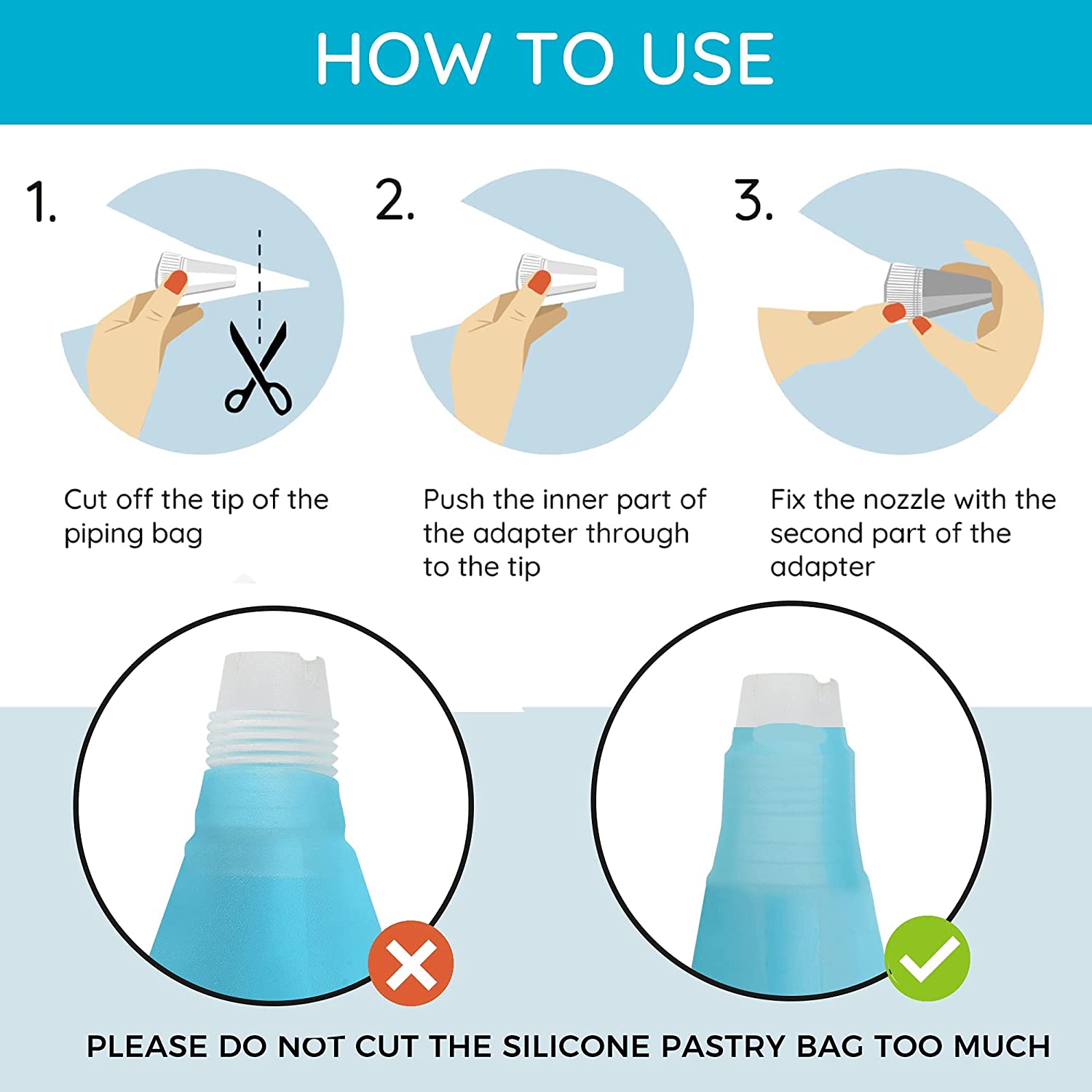 HOW TO USE

1.

Cut off the tip of the piping bag

2.

Push the inner part of the adapter through to the tip

3.

Fix the nozzle with the second part of the adapter

PLEASE DO NOT CUT THE SILICONE PASTRY BAG TOO MUCH